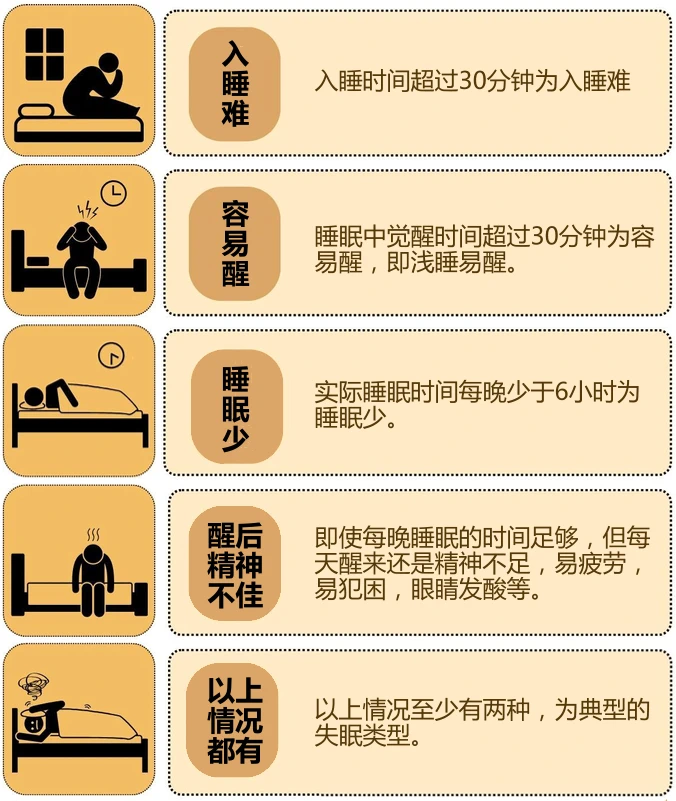 入睡难

入睡时间超过30分钟为入睡难

容易醒

睡眠中觉醒时间超过30分钟为容易醒，即浅睡易醒。

睡眠少

实际睡眠时间每晚少于6小时为睡眠少。

醒后精神不佳

即使每晚睡眠的时间足够，但每天醒来还是精神不足，易疲劳，易犯困，眼睛发酸等。

以上情况都有

以上情况至少有两种，为典型的失眠类型。