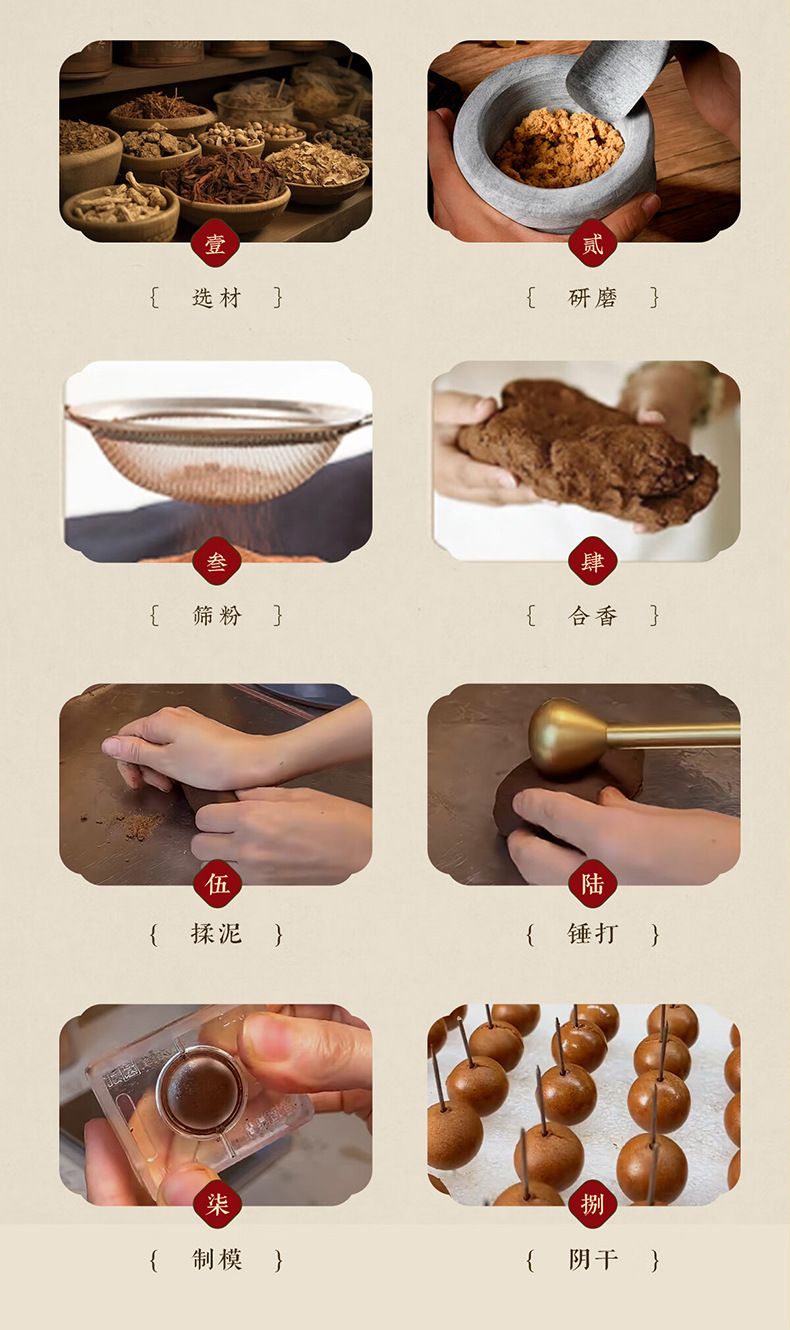 壹
{ 选材 }

贰
{ 研磨 }

叁
{ 筛粉 }

肆
{ 合香 }

伍
{ 揉泥 }

陆
{ 锤打 }

柒
{ 制模 }

捌
{ 阴干 }